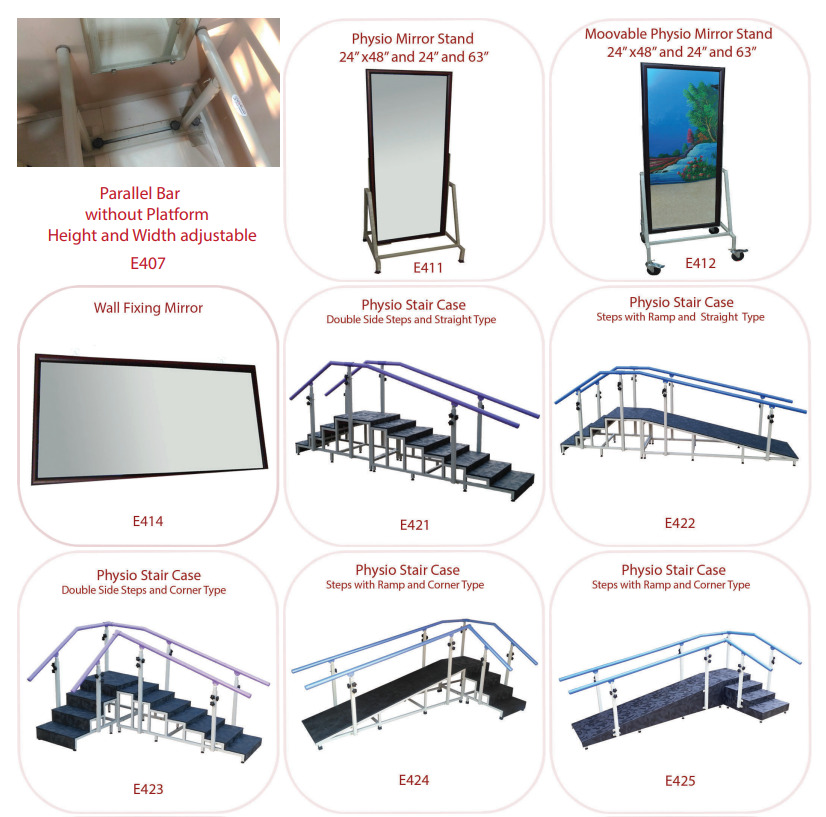 Parallel Bar
without Platform
Height and Width adjustable
E407

Physio Mirror Stand
24" x48" and 24" and 63"
E411

Moovable Physio Mirror Stand
24" x48" and 24" and 63"
E412

Wall Fixing Mirror
E414

Physio Stair Case
Double Side Steps and Straight Type
E421

Physio Stair Case
Steps with Ramp and Straight Type
E422

Physio Stair Case
Double Side Steps and Corner Type
E423

Physio Stair Case
Steps with Ramp and Corner Type
E424

Physio Stair Case
Steps with Ramp and Corner Type
E425